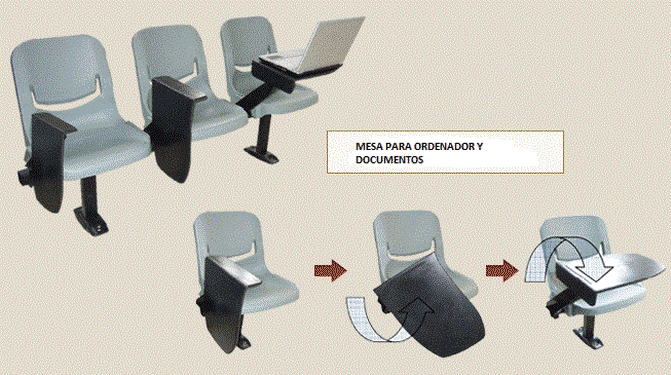 MESA PARA ORDENADOR Y DOCUMENTOS