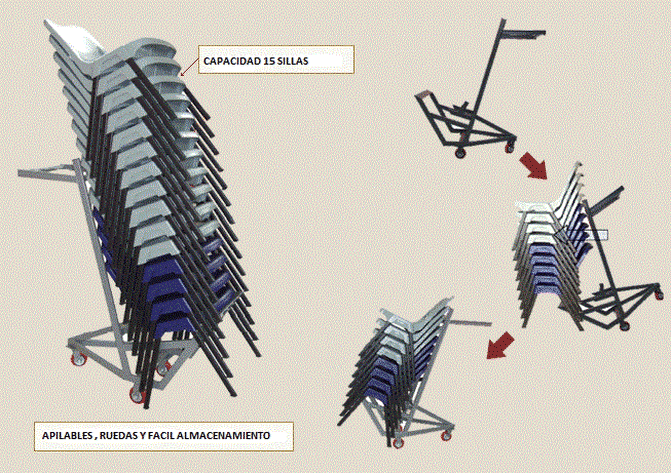 CAPACIDAD 15 SILLAS

APILABLES , RUEDAS Y FACIL ALMACENAMIENTO